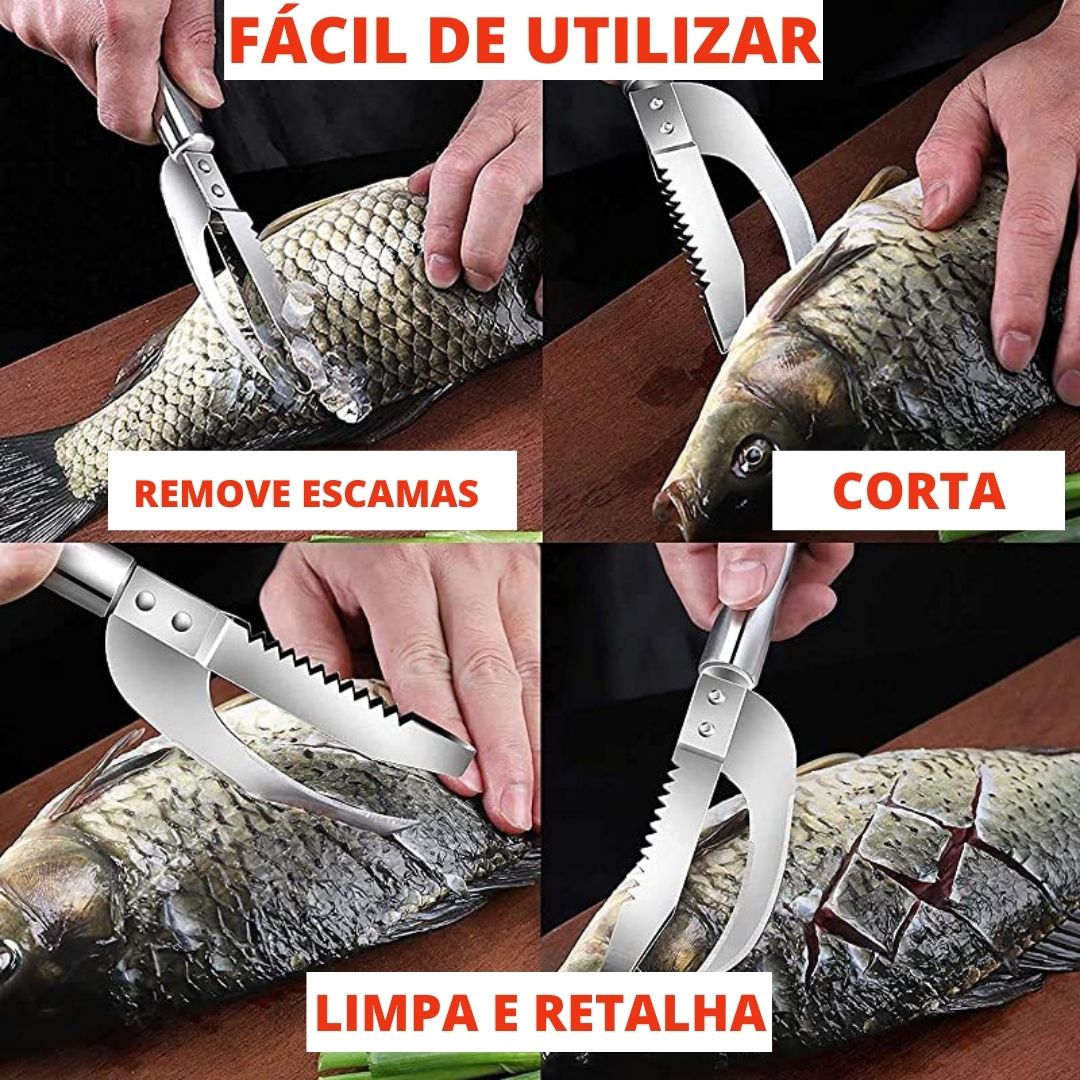 FÁCIL DE UTILIZAR

REMOVE ESCAMAS

CORTA

LIMPA E RETALHA